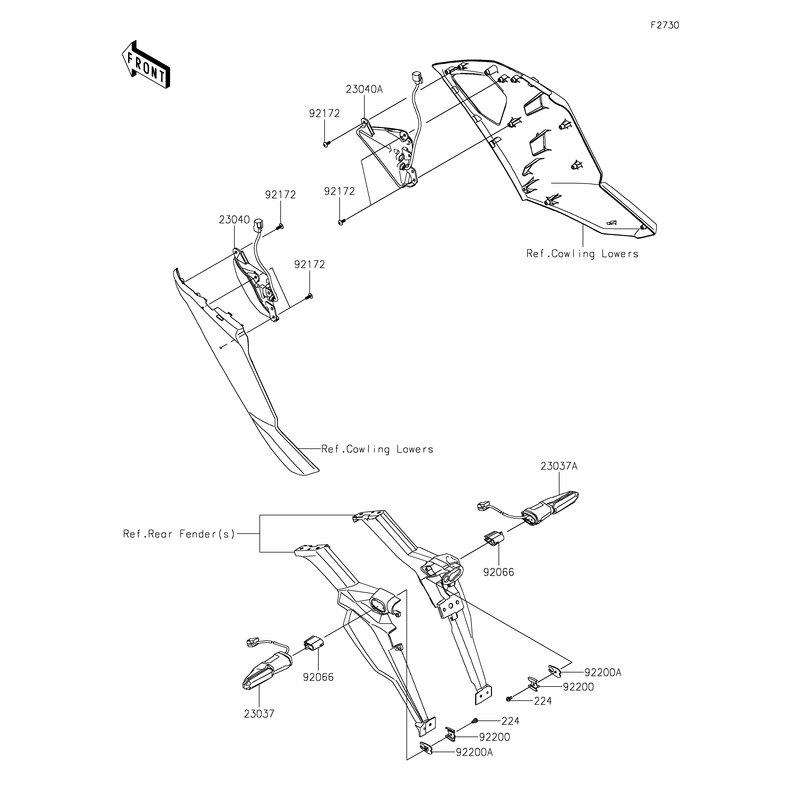 F2730

FRONT

23040A

92172

92172

92172

23040

92172

Ref.Cowling Lowers

Ref.Cowling Lowers

23037A

Ref.Rear Fender(s)

92066

92066

23037

92200A

92200

224

224

92200

92200A